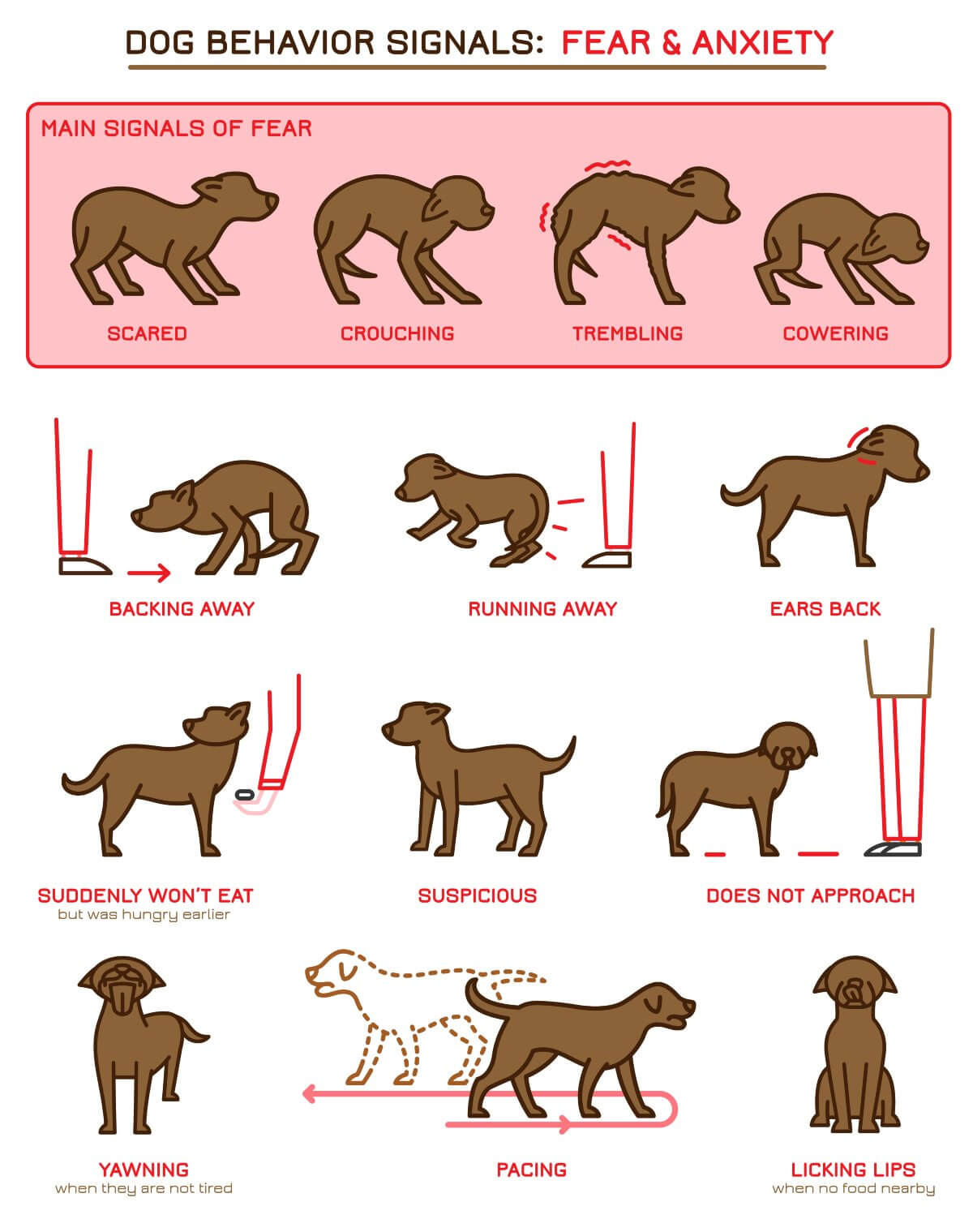 DOG BEHAVIOR SIGNALS: FEAR & ANXIETY

MAIN SIGNALS OF FEAR

SCARED

CROUCHING

TREMBLING

COWERING

BACKING AWAY

RUNNING AWAY

EARS BACK

SUDDENLY WON'T EAT
but was hungry earlier

SUSPICIOUS

DOES NOT APPROACH

YAWNING
when they are not tired

PACING

LICKING LIPS
when no food nearby